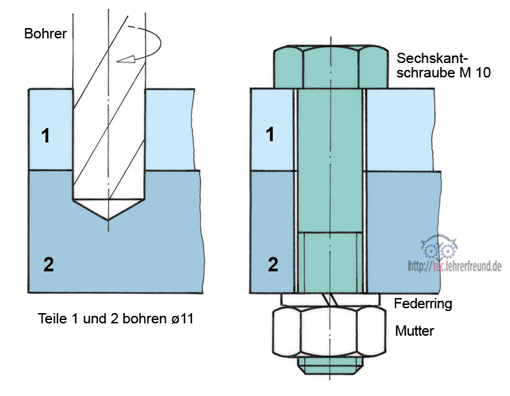 Bohrer

1

2

Teile 1 und 2 bohren ø11

Sechskantschraube M 10

1

2

http://tec.lehrerfreund.de

Federring

Mutter